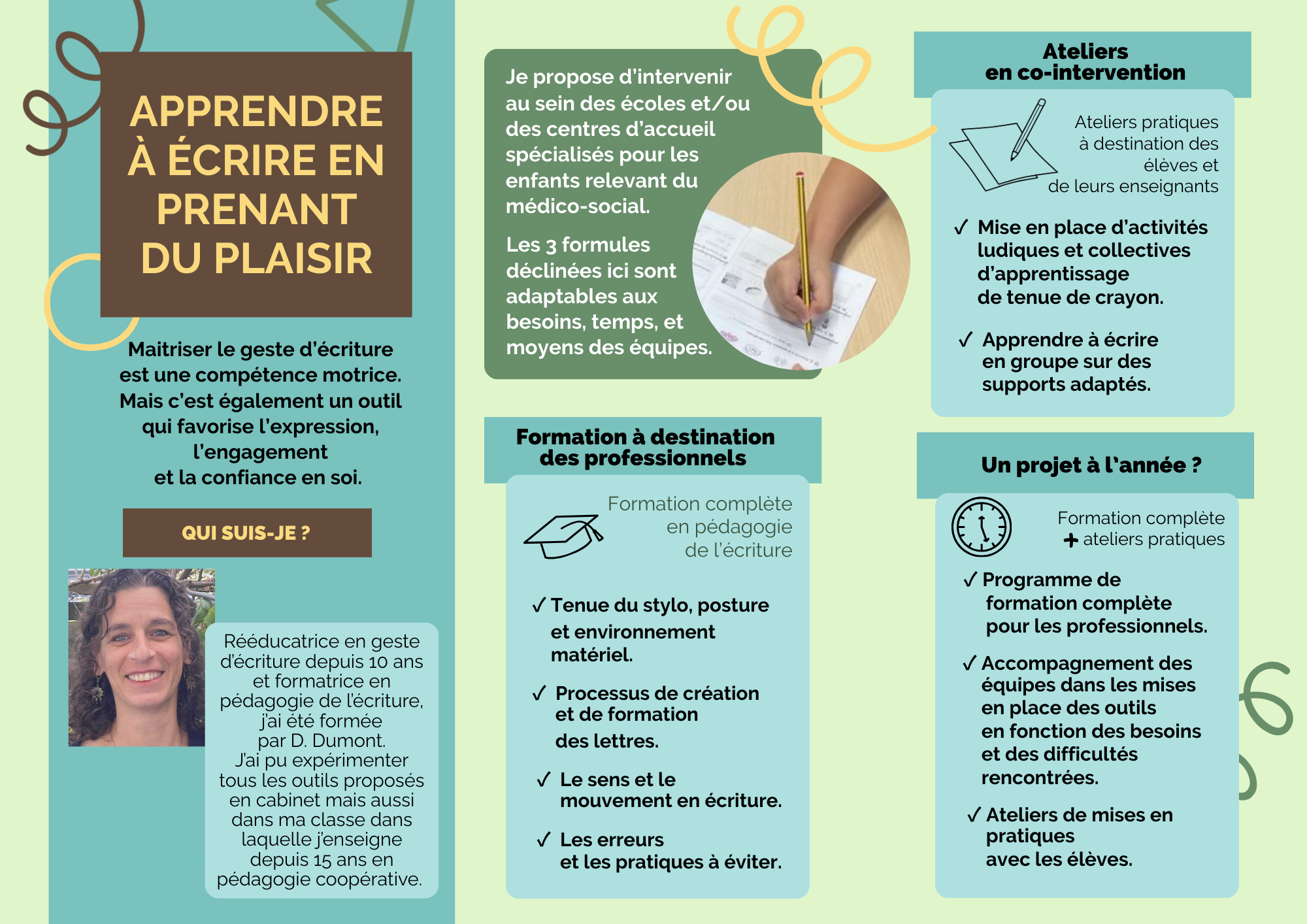 APPRENDRE À ÉCRIRE EN PRENANT DU PLAISIR

Maitriser le geste d'écriture est une compétence motrice. Mais c'est également un outil qui favorise l'expression, l'engagement et la confiance en soi.

QUI SUIS-JE ?

Rééducatrice en geste d'écriture depuis 10 ans et formatrice en pédagogie de l'écriture, j'ai été formée par D. Dumont. J'ai pu expérimenter tous les outils proposés en cabinet mais aussi dans ma classe dans laquelle j'enseigne depuis 15 ans en pédagogie coopérative.

Je propose d'intervenir au sein des écoles et/ou des centres d'accueil spécialisés pour les enfants relevant du médico-social.

Les 3 formules déclinées ici sont adaptables aux besoins, temps, et moyens des équipes.

Formation à destination des professionnels

Formation complète en pédagogie de l'écriture

✓ Tenue du stylo, posture et environnement matériel.

✓ Processus de création et de formation des lettres.

✓ Le sens et le mouvement en écriture.

✓ Les erreurs et les pratiques à éviter.

Ateliers en co-intervention

Ateliers pratiques à destination des élèves et de leurs enseignants

✓ Mise en place d'activités ludiques et collectives d'apprentissage de tenue de crayon.

✓ Apprendre à écrire en groupe sur des supports adaptés.

Un projet à l'année ?

Formation complète + ateliers pratiques

✓ Programme de formation complète pour les professionnels.

✓ Accompagnement des équipes dans les mises en place des outils en fonction des besoins et des difficultés rencontrées.

✓ Ateliers de mises en pratiques avec les élèves.